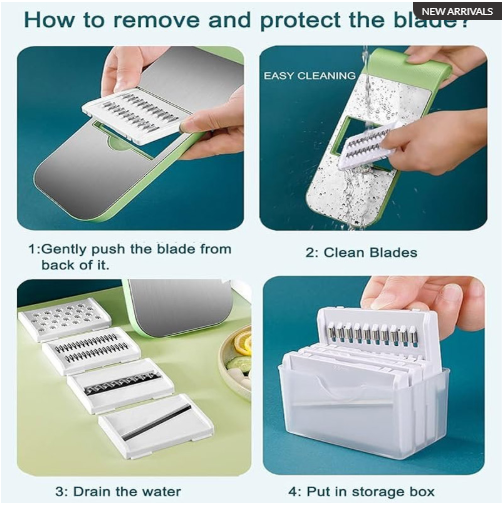 NEW ARRIVALS

How to remove and protect the blade?

EASY CLEANING

1:Gently push the blade from back of it.

2: Clean Blades

3: Drain the water

4: Put in storage box